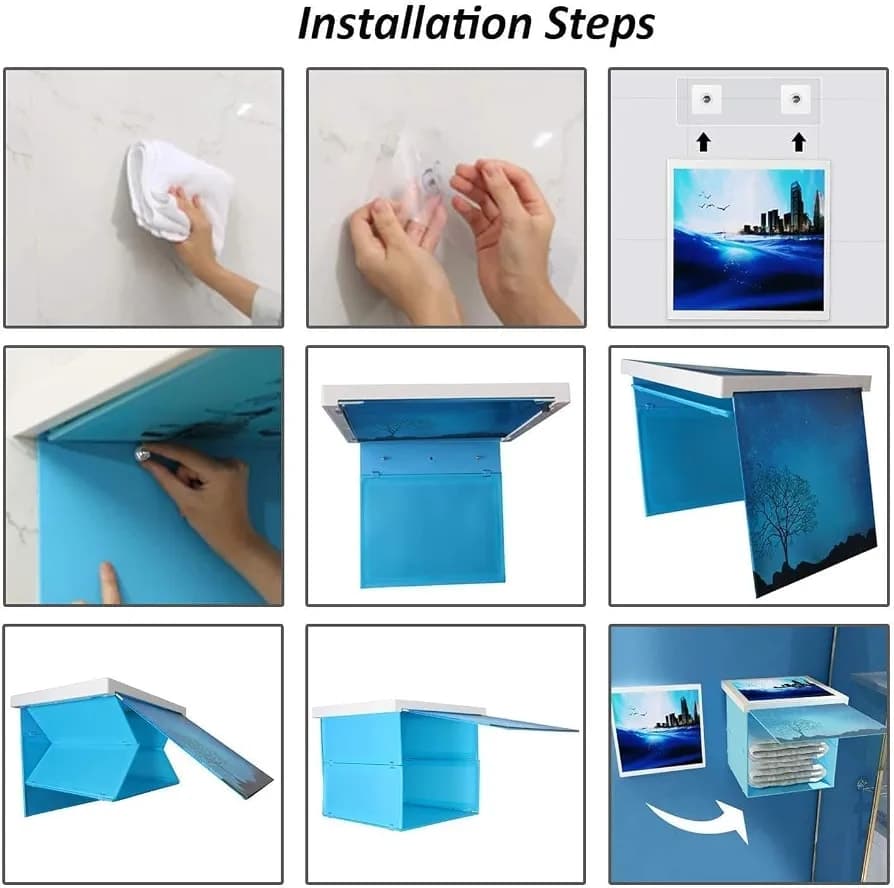 Installation Steps